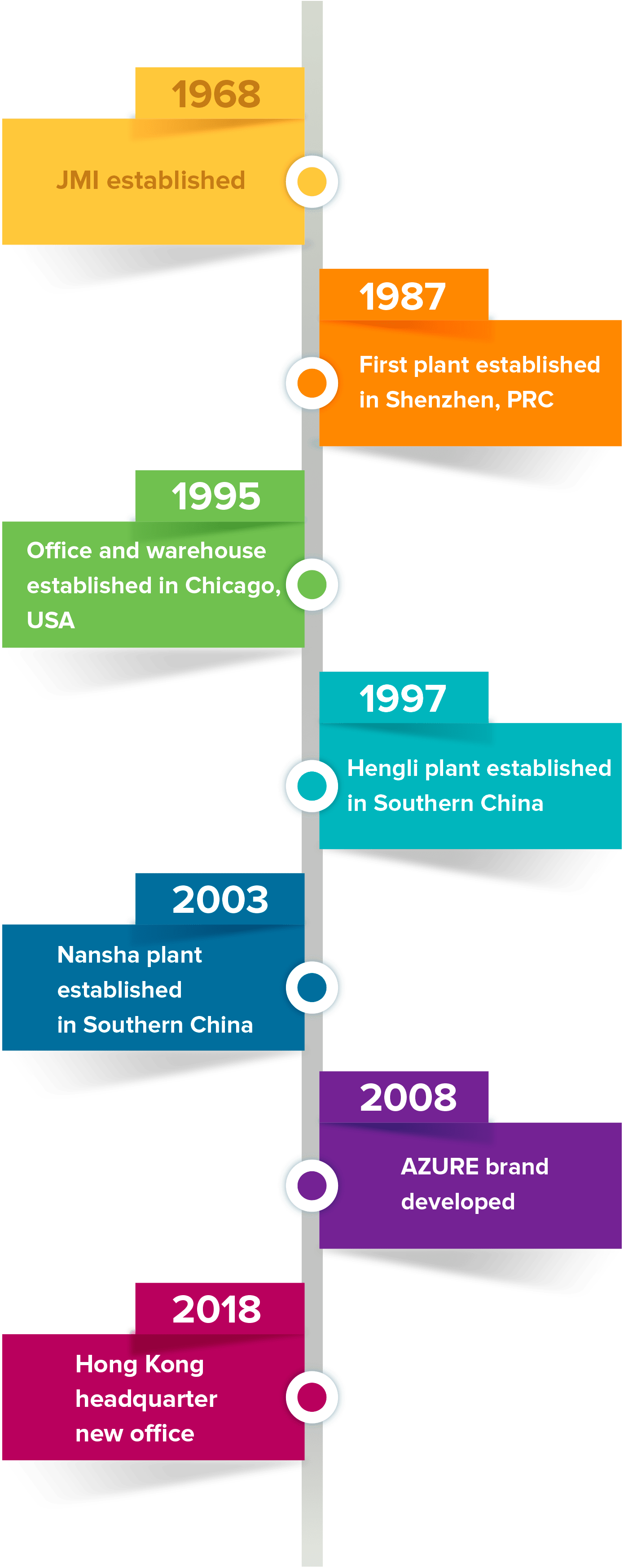 1968

JMI established

1987

First plant established in Shenzhen, PRC

1995

Office and warehouse established in Chicago, USA

1997

Hengli plant established in Southern China

2003

Nansha plant established in Southern China

2008

AZURE brand developed

2018

Hong Kong headquarter new office